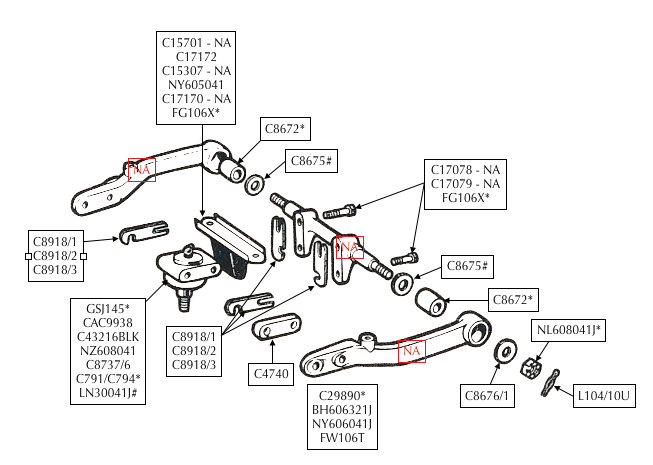 C15701 - NA
C17172
C15307 - NA
NY605041
C17170 - NA
FG106X*

C8672*

C8675#

NA

C17078 - NA
C17079 - NA
FG106X*

C8918/1
C8918/2
C8918/3

NA

C8675#

C8672*

GSJ145*
CAC9938
C43216BLK
NZ608041
C8737/6
C791/C794*
LN30041J#

C8918/1
C8918/2
C8918/3

C4740

NA

NL608041J*

C29890*
BH606321J
NY606041J
FW106T

C8676/1

L104/10U