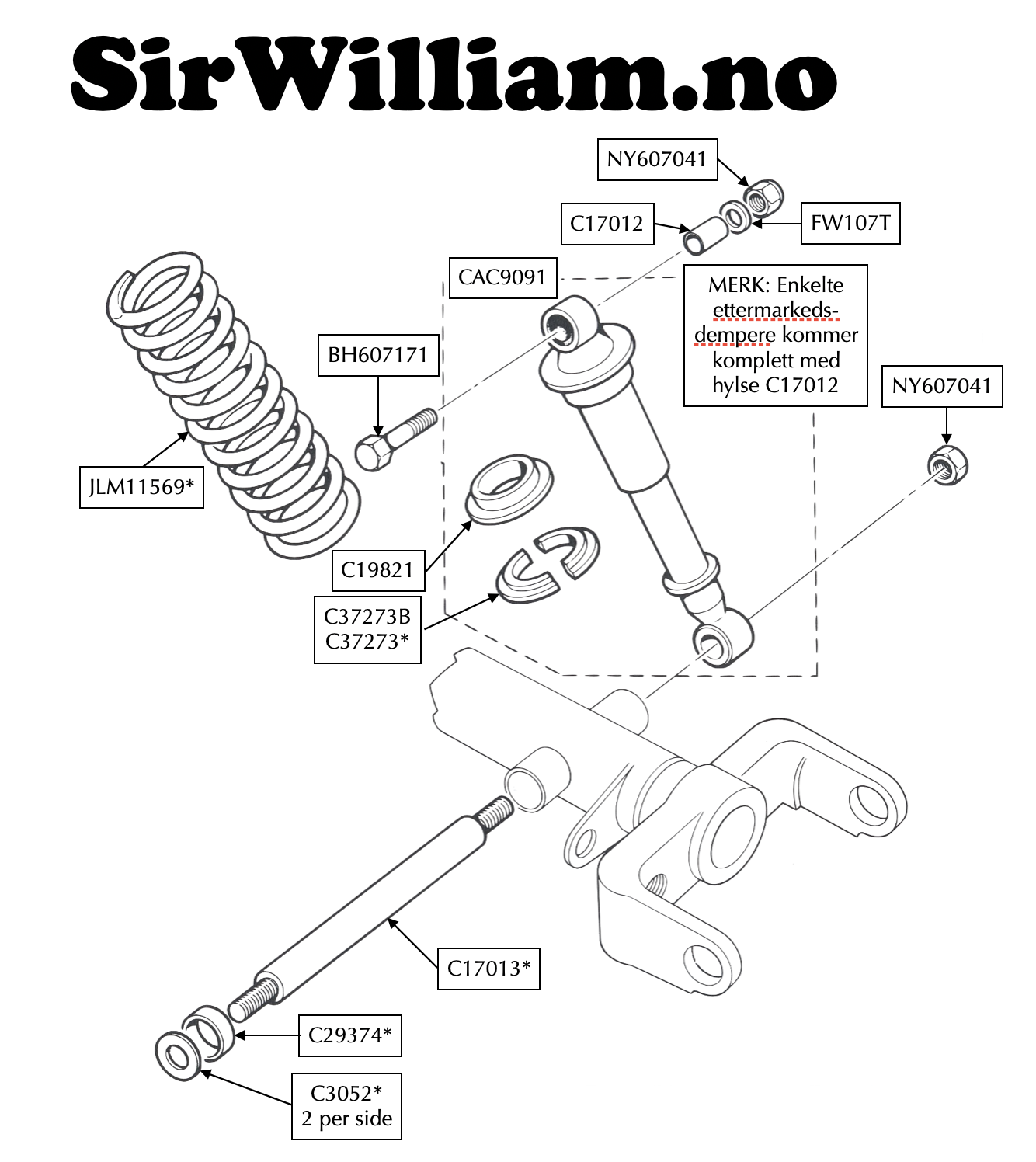 SirWilliam.no

NY607041

C17012

FW107T

CAC9091

MERK: Enkelte ettermarkeds-dempere kommer komplett med hylse C17012

BH607171

NY607041

JLM11569*

C19821

C37273B
C37273*

C17013*

C29374*

C3052*
2 per side