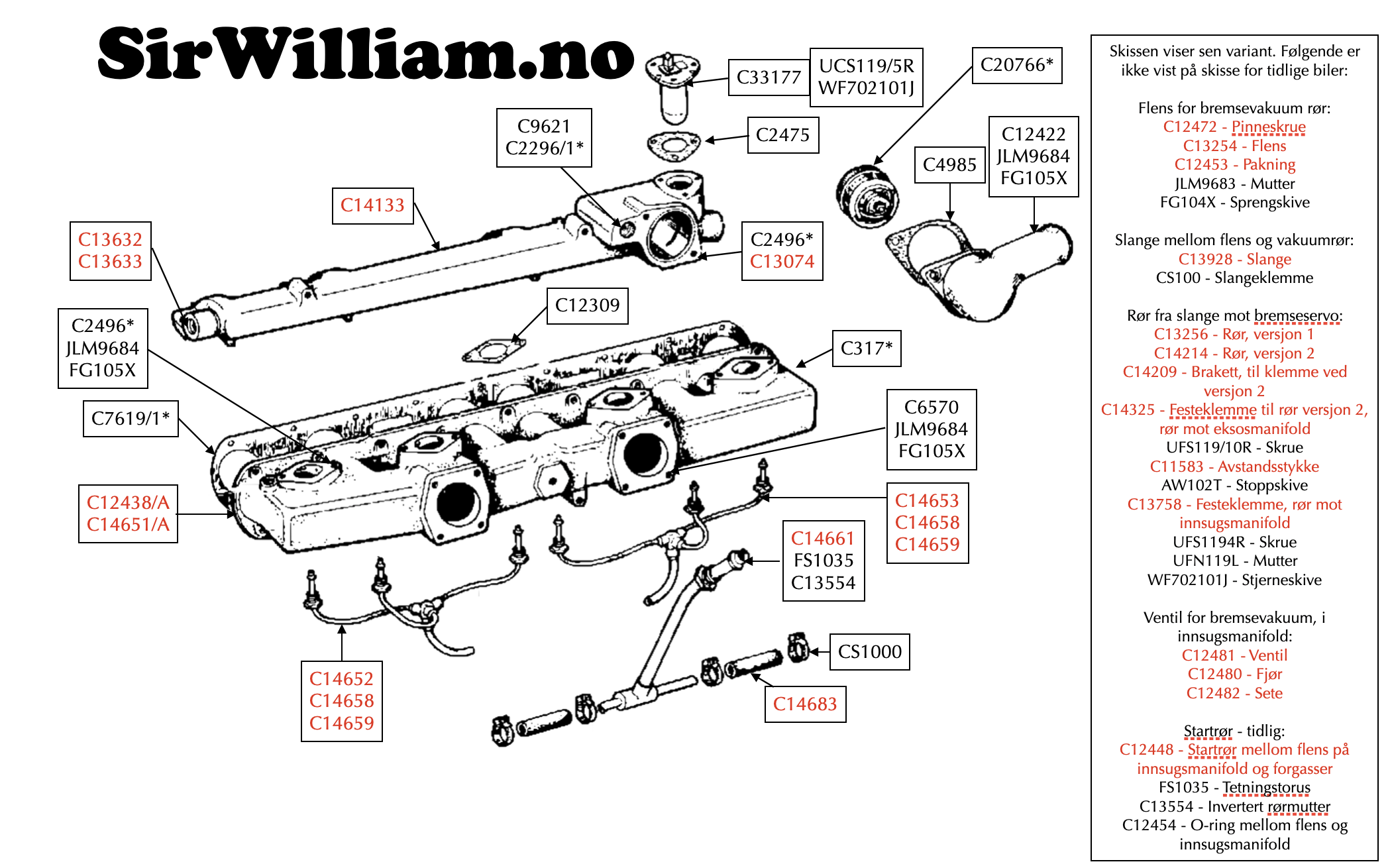 SirWilliam.no

C33177

UCS119/5R
WF702101J

C20766*

C9621
C2296/1*

C2475

C12422
JLM9684
FG105X

C4985

C14133

C13632
C13633

C2496*
C13074

C12309

C2496*
JLM9684
FG105X

C317*

C7619/1*

C6570
JLM9684
FG105X

C12438/A
C14651/A

C14653
C14658
C14659

C14661
FS1035
C13554

CS1000

C14652
C14658
C14659

C14683

Skissen viser sen variant. Følgende er ikke vist på skisse for tidlige biler:

Flens for bremsevakuum rør:
C12472 - Pinneskrue
C13254 - Flens
C12453 - Pakning
JLM9683 - Mutter
FG104X - Sprengskive

Slange mellom flens og vakuumrør:
C13928 - Slange
CS100 - Slangeklemme

Rør fra slange mot bremseservo:
C13256 - Rør, versjon 1
C14214 - Rør, versjon 2
C14209 - Brakett, til klemme ved versjon 2
C14325 - Festeklemme til rør versjon 2, rør mot eksosmanifold
UFS119/10R - Skrue
C11583 - Avstandsstykke
AW102T - Stoppskive
C13758 - Festeklemme, rør mot innsugsmanifold
UFS1194R - Skrue
UFN119L - Mutter
WF702101J - Stjerneskive

Ventil for bremsevakuum, i innsugsmanifold:
C12481 - Ventil
C12480 - Fjør
C12482 - Sete

Startrør - tidlig:
C12448 - Startrør mellom flens på innsugsmanifold og forgasser
FS1035 - Tetningstorus
C13554 - Invertert rørmutter
C12454 - O-ring mellom flens og innsugsmanifold